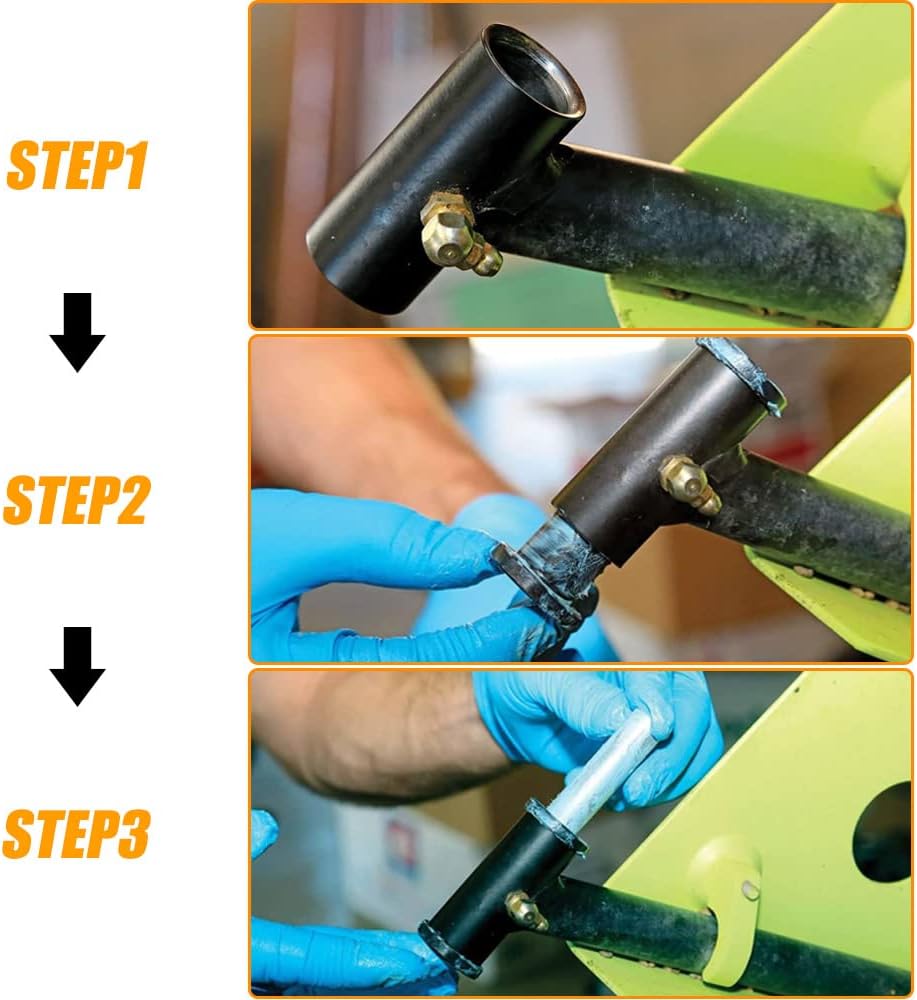 STEP1

STEP2

STEP3