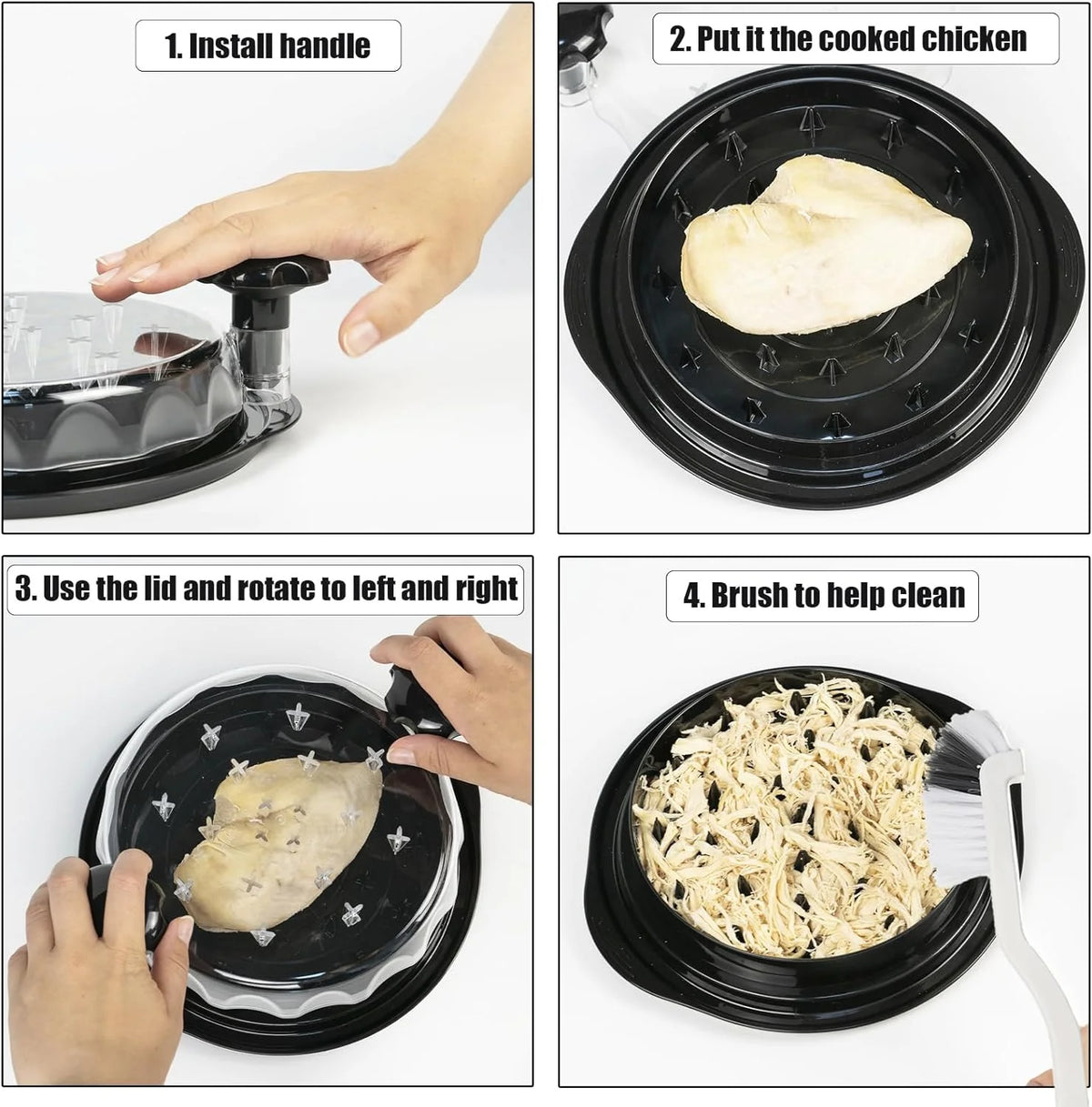 1. Install handle

2. Put it the cooked chicken

3. Use the lid and rotate to left and right

4. Brush to help clean